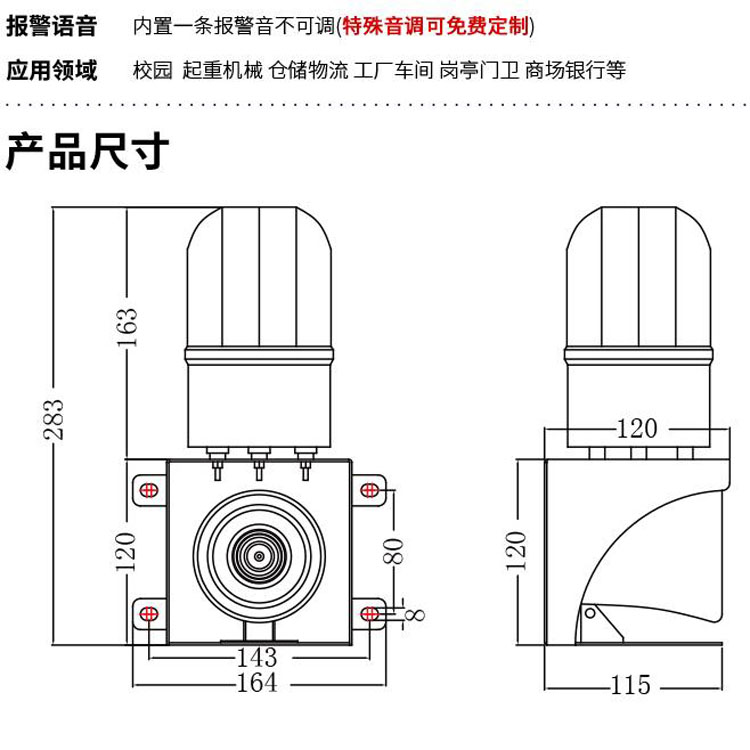 报警语音　内置一条报警音不可调(特殊音调可免费定制)

应用领域　校园 起重机械 仓储物流 工厂车间 岗亭门卫 商场银行等

产品尺寸

283
163
120
80
8
143
164
120
120
115